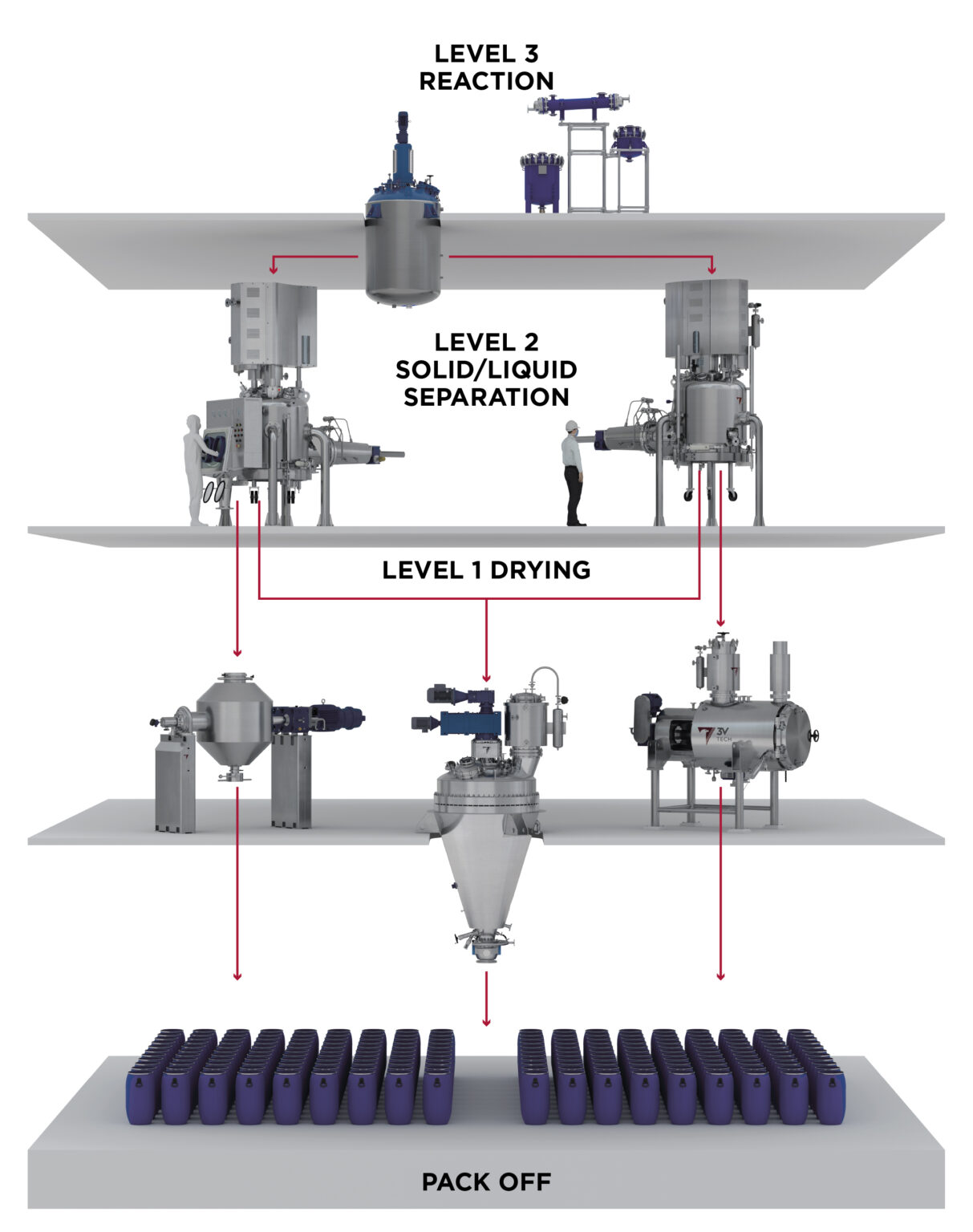 LEVEL 3
REACTION

LEVEL 2
SOLID/LIQUID
SEPARATION

LEVEL 1 DRYING

3V
TECH

PACK OFF